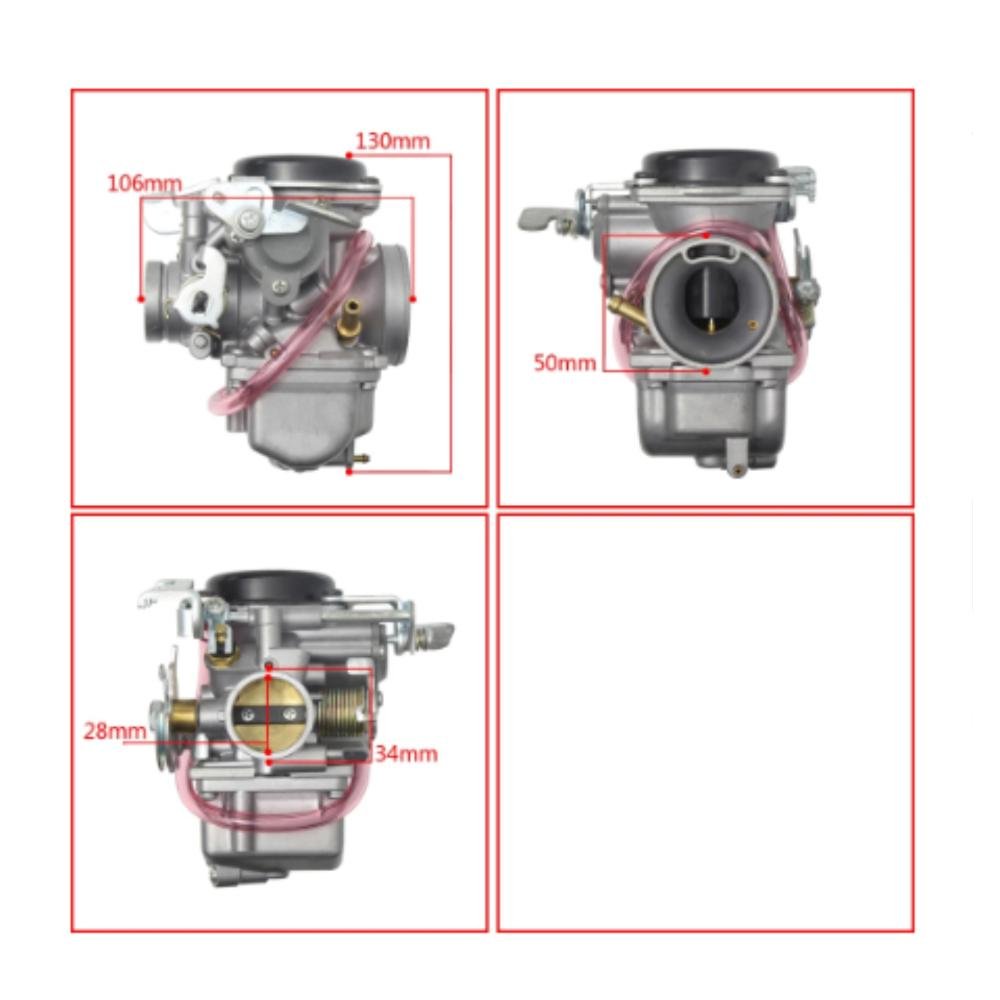 130mm
106mm

50mm

28mm
34mm